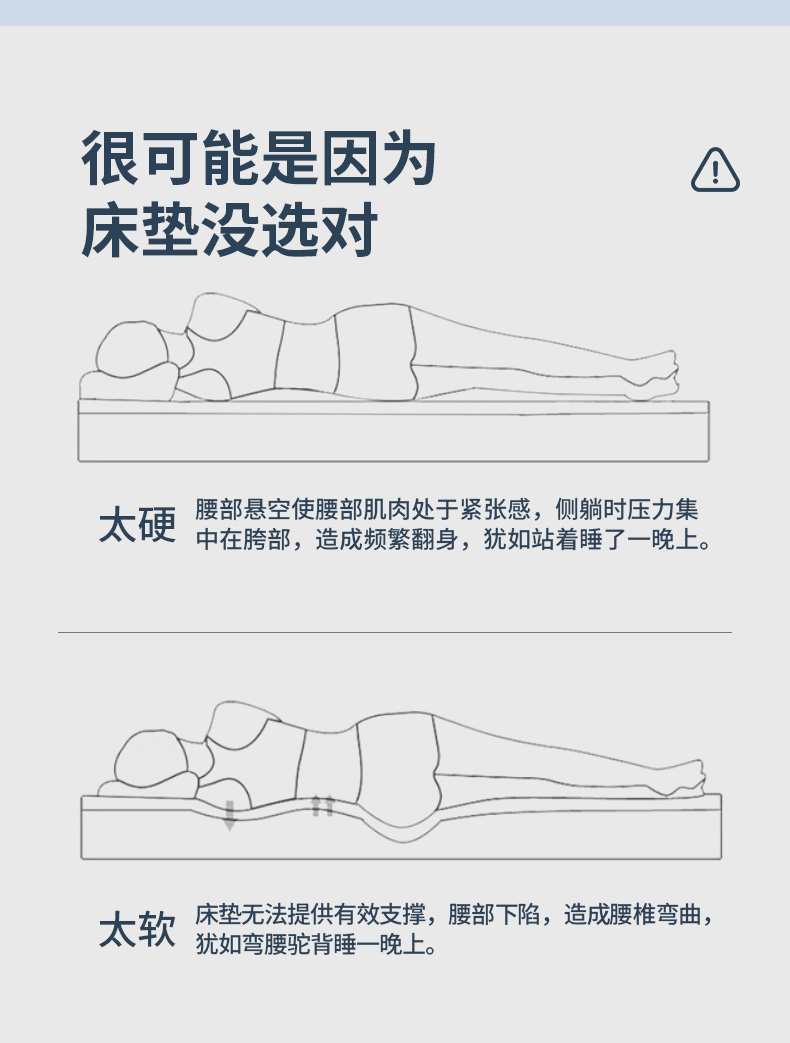 很可能是因为
床垫没选对

太硬
腰部悬空使腰部肌肉处于紧张感，侧躺时压力集中在胯部，造成频繁翻身，犹如站着睡了一晚上。

太软
床垫无法提供有效支撑，腰部下陷，造成腰椎弯曲，犹如弯腰驼背睡一晚上。